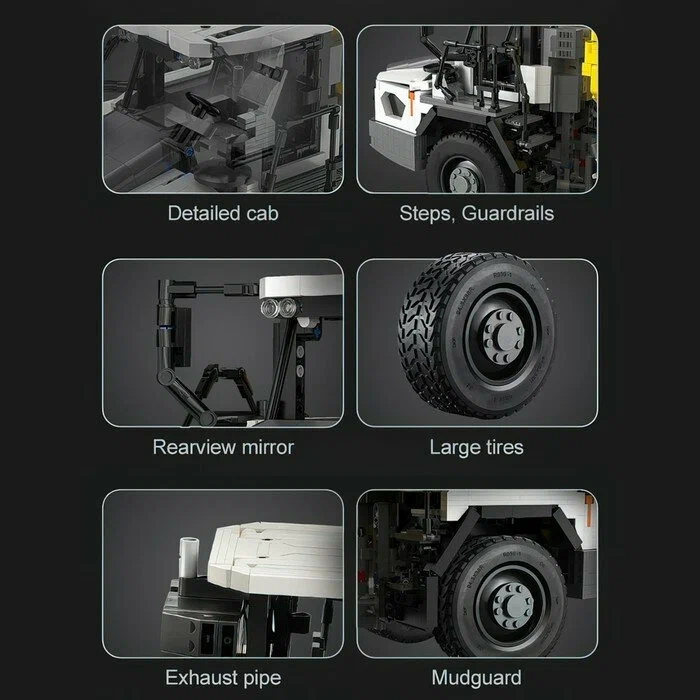 Detailed cab

Steps, Guardrails

Rearview mirror

Large tires

Exhaust pipe

Mudguard