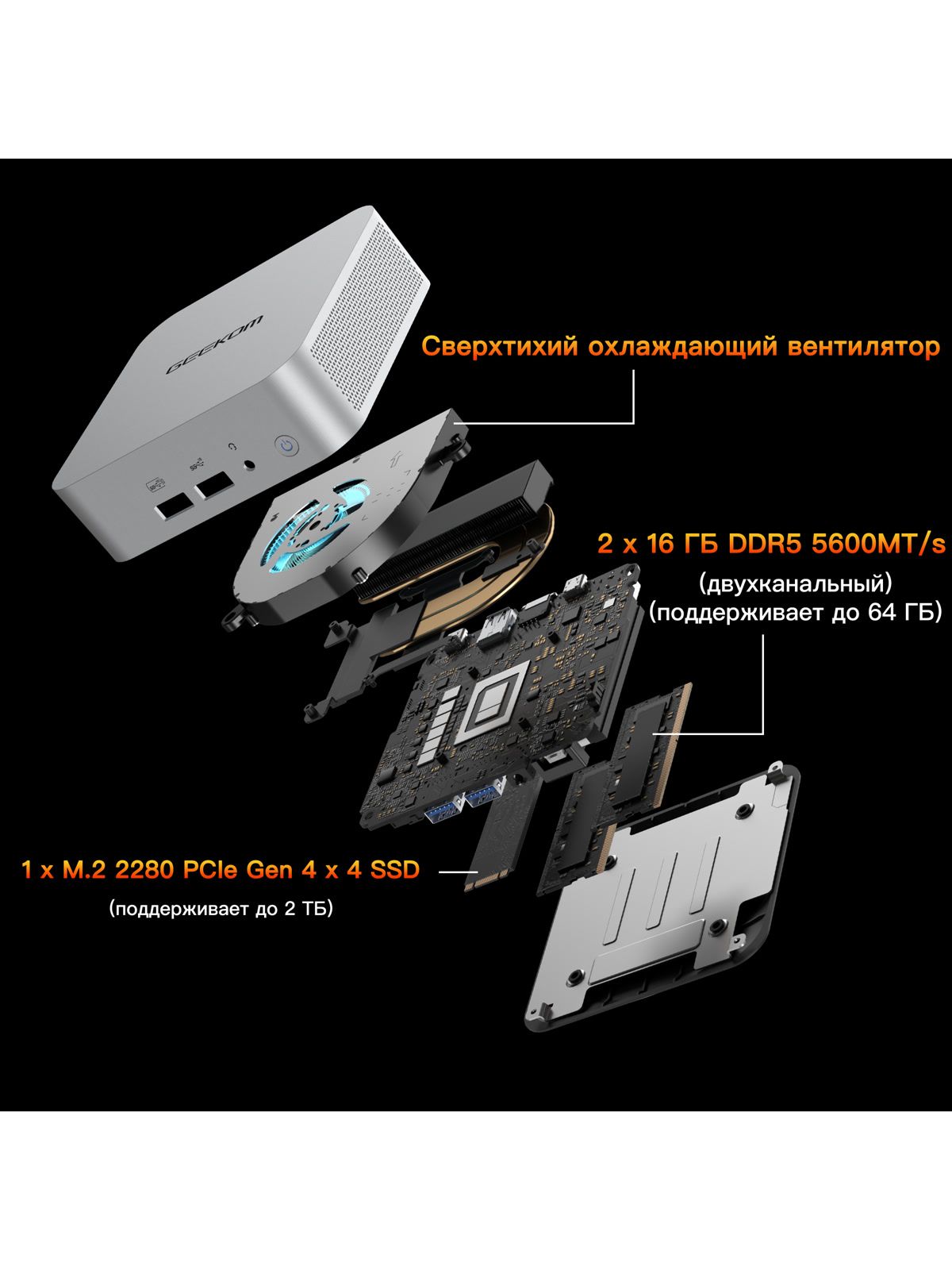 GEEKOM

Сверхтихий охлаждающий вентилятор

2 x 16 ГБ DDR5 5600MT/s
(двухканальный)
(поддерживает до 64 ГБ)

1 x M.2 2280 PCIe Gen 4 x 4 SSD
(поддерживает до 2 ТБ)