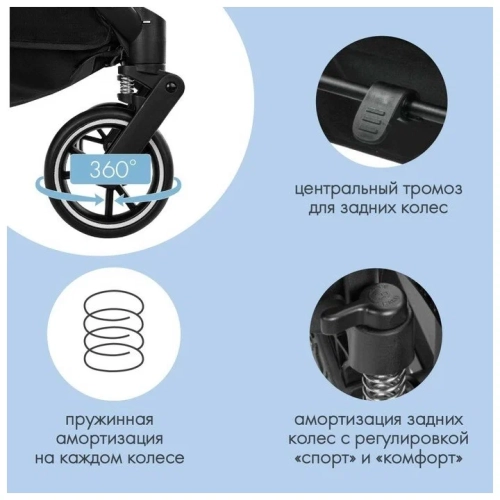 360°

центральный тромоз для задних колес

пружинная амортизация на каждом колесе

амортизация задних колес с регулировкой «спорт» и «комфорт»