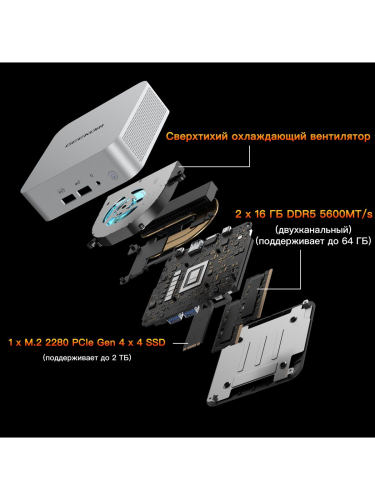 GEEKOM

Сверхтихий охлаждающий вентилятор

2 x 16 ГБ DDR5 5600MT/s
(двухканальный)
(поддерживает до 64 ГБ)

1 x M.2 2280 PCIe Gen 4 x 4 SSD
(поддерживает до 2 ТБ)